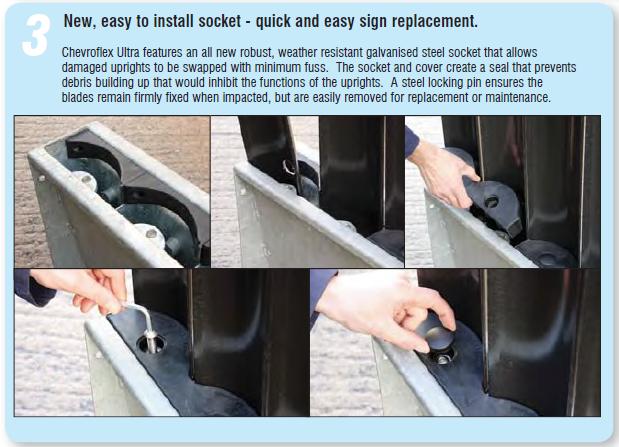 3

New, easy to install socket - quick and easy sign replacement.

Chevroflex Ultra features an all new robust, weather resistant galvanised steel socket that allows damaged uprights to be swapped with minimum fuss. The socket and cover create a seal that prevents debris building up that would inhibit the functions of the uprights. A steel locking pin ensures the blades remain firmly fixed when impacted, but are easily removed for replacement or maintenance.