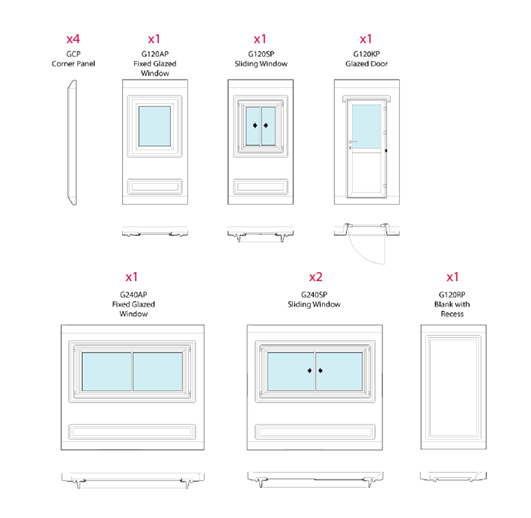 x4
GCP
Corner Panel

x1
G120AP
Fixed Glazed
Window

x1
G120SP
Sliding Window

x1
G120KP
Glazed Door

x1
G240AP
Fixed Glazed
Window

x2
G240SP
Sliding Window

x1
G120RP
Blank with
Recess