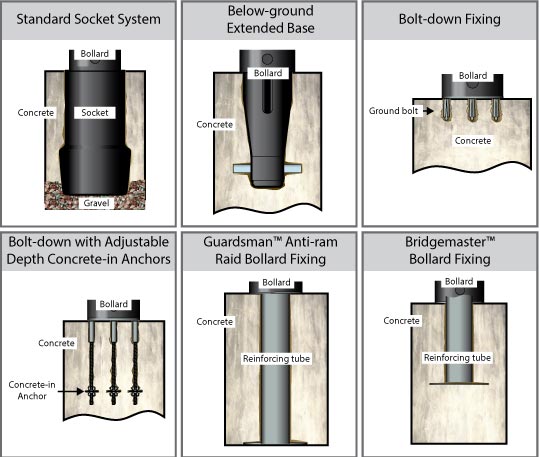 Standard Socket System

Bollard
Concrete
Socket
Gravel

Below-ground Extended Base

Bollard
Concrete

Bolt-down Fixing

Bollard
Ground bolt
Concrete

Bolt-down with Adjustable Depth Concrete-in Anchors

Bollard
Concrete
Concrete-in Anchor

Guardsman™ Anti-ram Raid Bollard Fixing

Bollard
Concrete
Reinforcing tube

Bridgemaster™ Bollard Fixing

Bollard
Concrete
Reinforcing tube